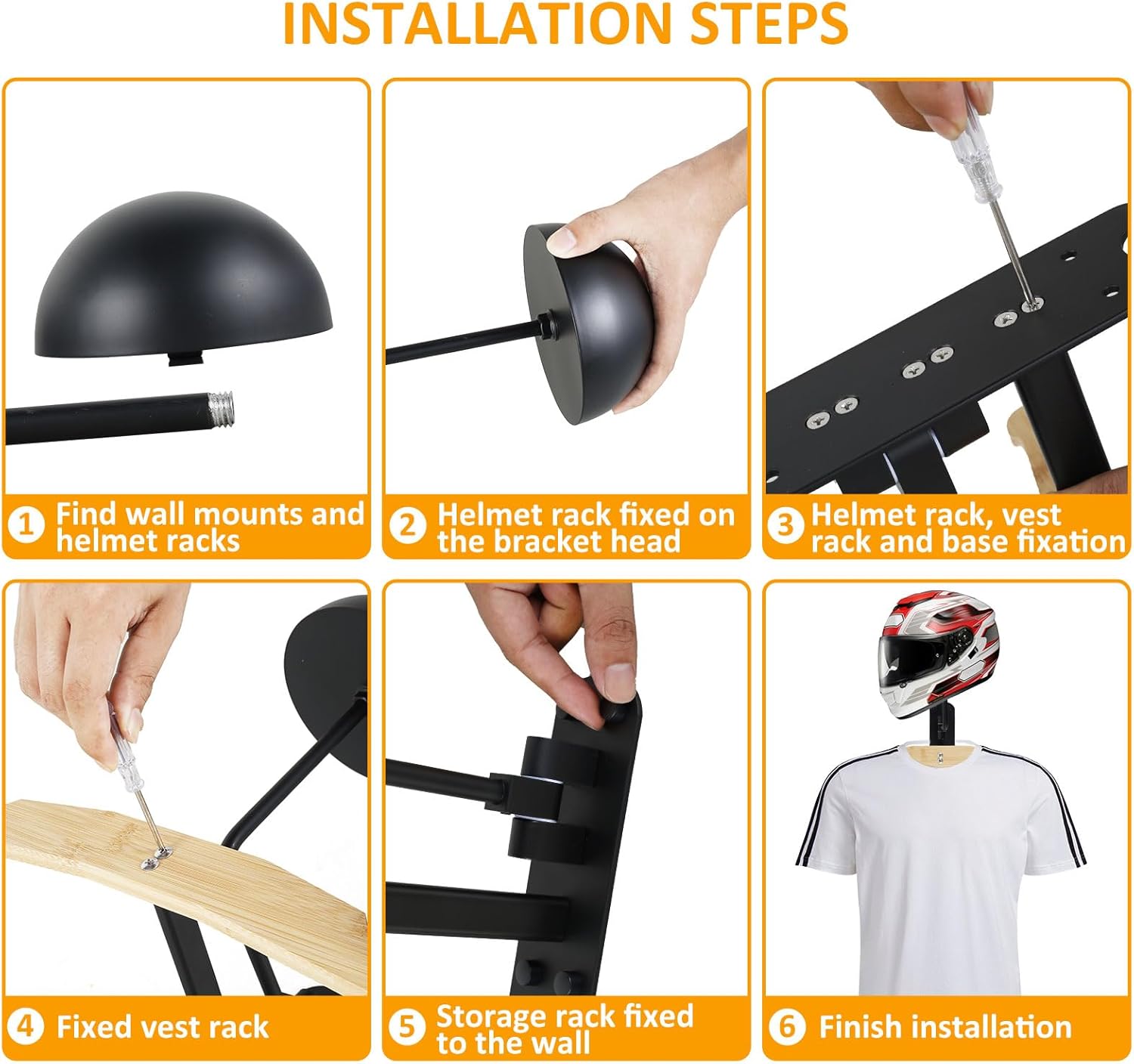 INSTALLATION STEPS

1 Find wall mounts and helmet racks

2 Helmet rack fixed on the bracket head

3 Helmet rack, vest rack and base fixation

4 Fixed vest rack

5 Storage rack fixed to the wall

6 Finish installation