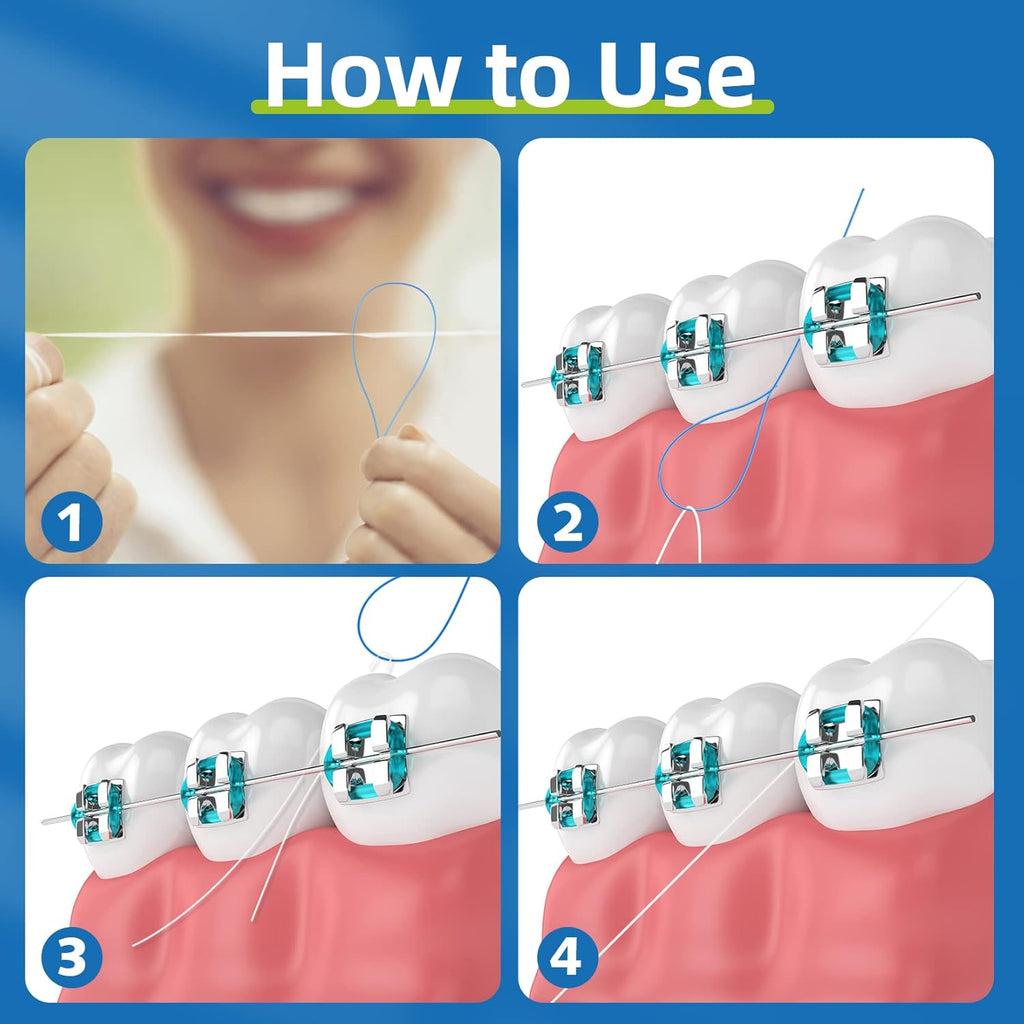 How to Use

1

2

3

4