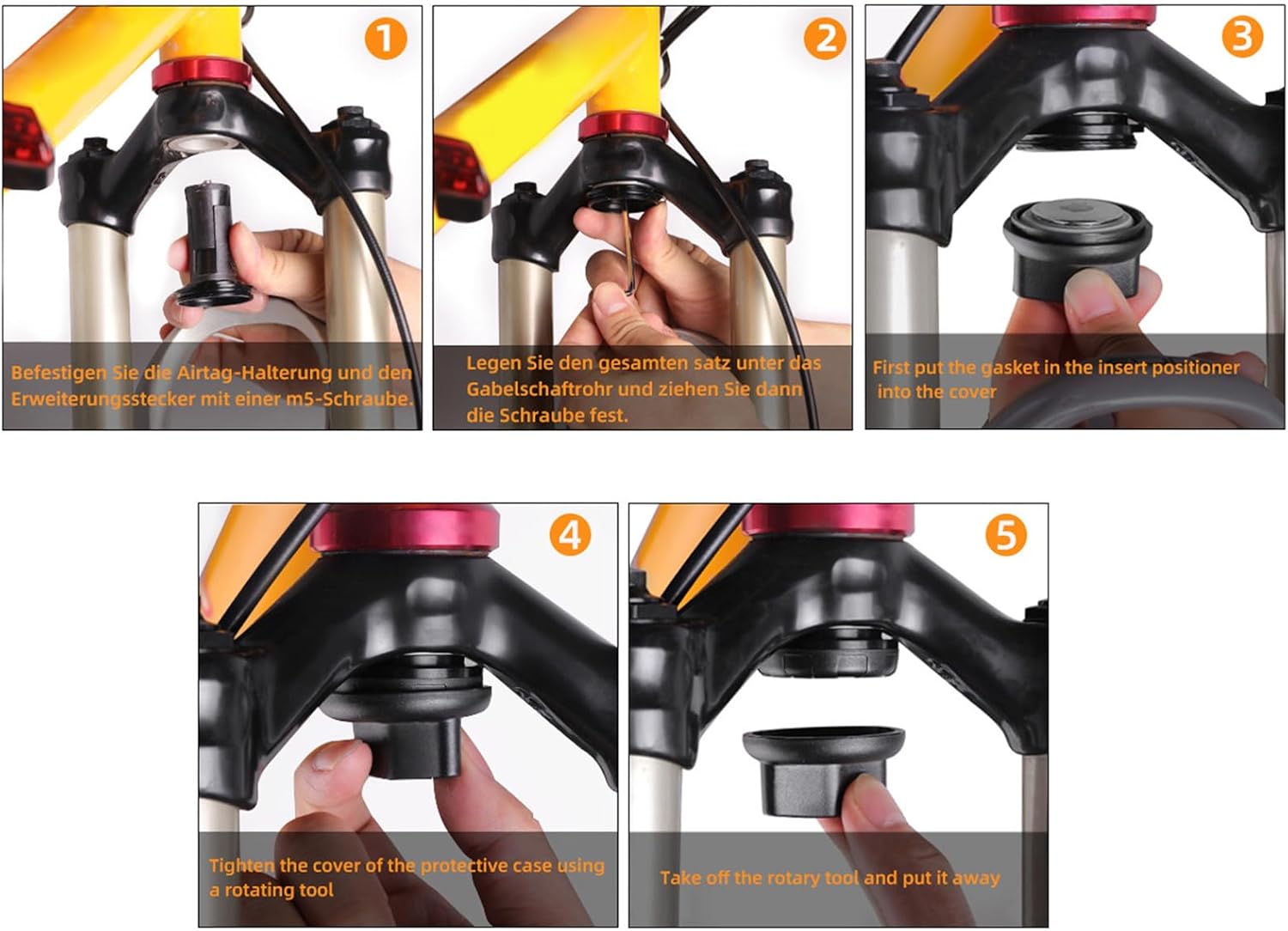 1

Befestigen Sie die Airtag-Halterung und den Erweiterungsstecker mit einer m5-Schraube.

2

Legen Sie den gesamten satz unter das Gabelschaftrohr und ziehen Sie dann die Schraube fest.

3

First put the gasket in the insert positioner into the cover

4

Tighten the cover of the protective case using a rotating tool

5

Take off the rotary tool and put it away