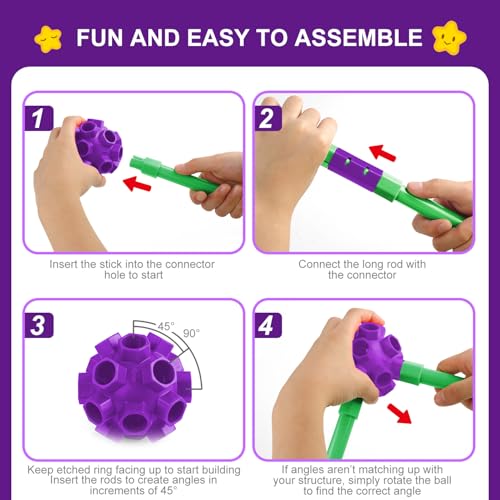 FUN AND EASY TO ASSEMBLE

1

Insert the stick into the connector hole to start

2

Connect the long rod with the connector

3

45°

90°

Keep etched ring facing up to start building Insert the rods to create angles in increments of 45°

4

If angles aren't matching up with your structure, simply rotate the ball to find the correct angle