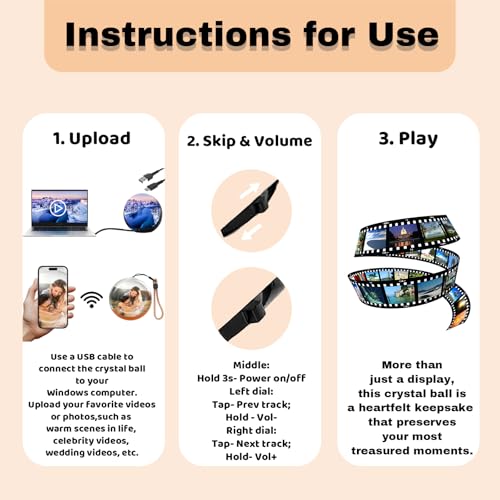 Instructions for Use

1. Upload

Use a USB cable to connect the crystal ball to your Windows computer. Upload your favorite videos or photos,such as warm scenes in life, celebrity videos, wedding videos, etc.

2. Skip & Volume

Middle:
Hold 3s- Power on/off
Left dial:
Tap- Prev track;
Hold - Vol-
Right dial:
Tap- Next track;
Hold- Vol+

3. Play

More than just a display, this crystal ball is a heartfelt keepsake that preserves your most treasured moments.