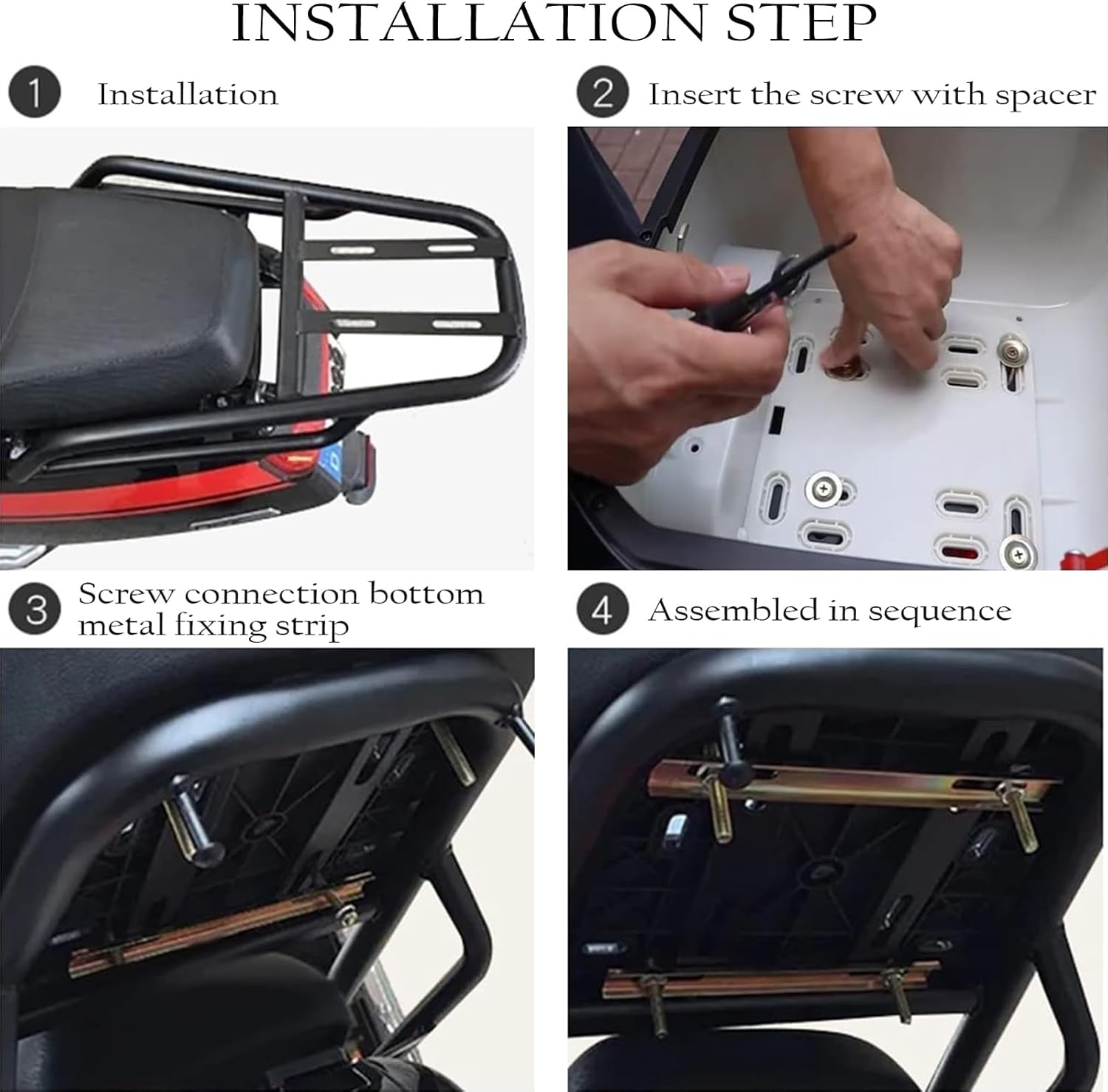 INSTALLATION STEP

1 Installation

2 Insert the screw with spacer

3 Screw connection bottom metal fixing strip

4 Assembled in sequence