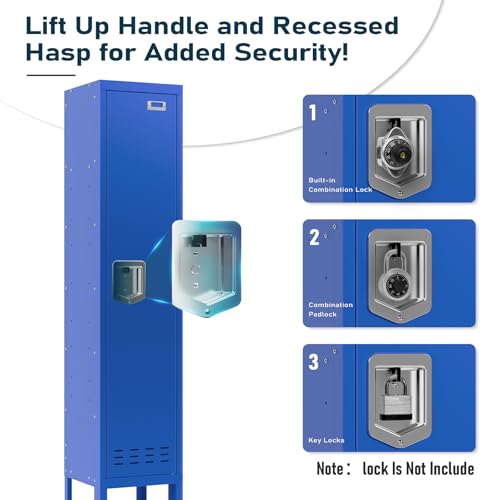 Lift Up Handle and Recessed Hasp for Added Security!

1

Built-in Combination Lock

2

Combination Padlock

3

Key Locks

Note： lock Is Not Include