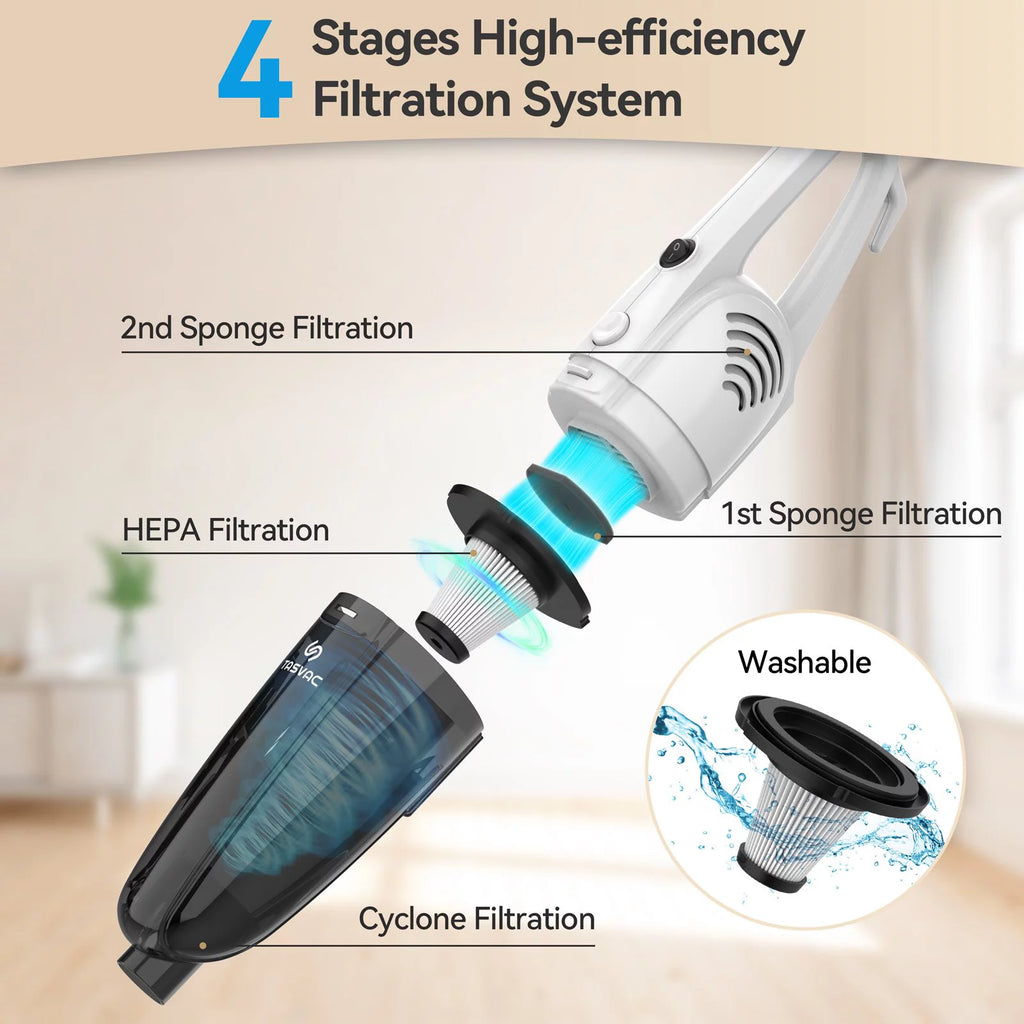 4 Stages High-efficiency Filtration System

2nd Sponge Filtration

HEPA Filtration

1st Sponge Filtration

TASVAC

Washable

Cyclone Filtration