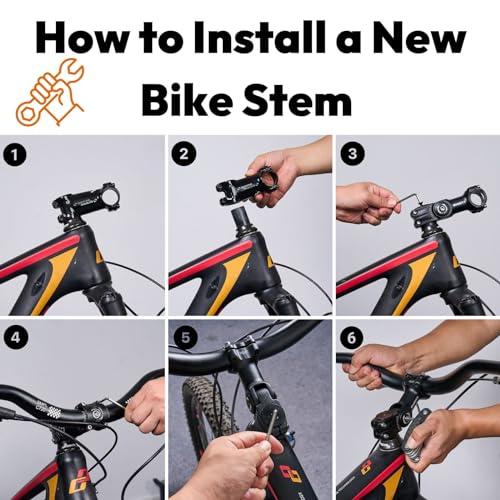 How to Install a New Bike Stem

1

2

3

4

5

6